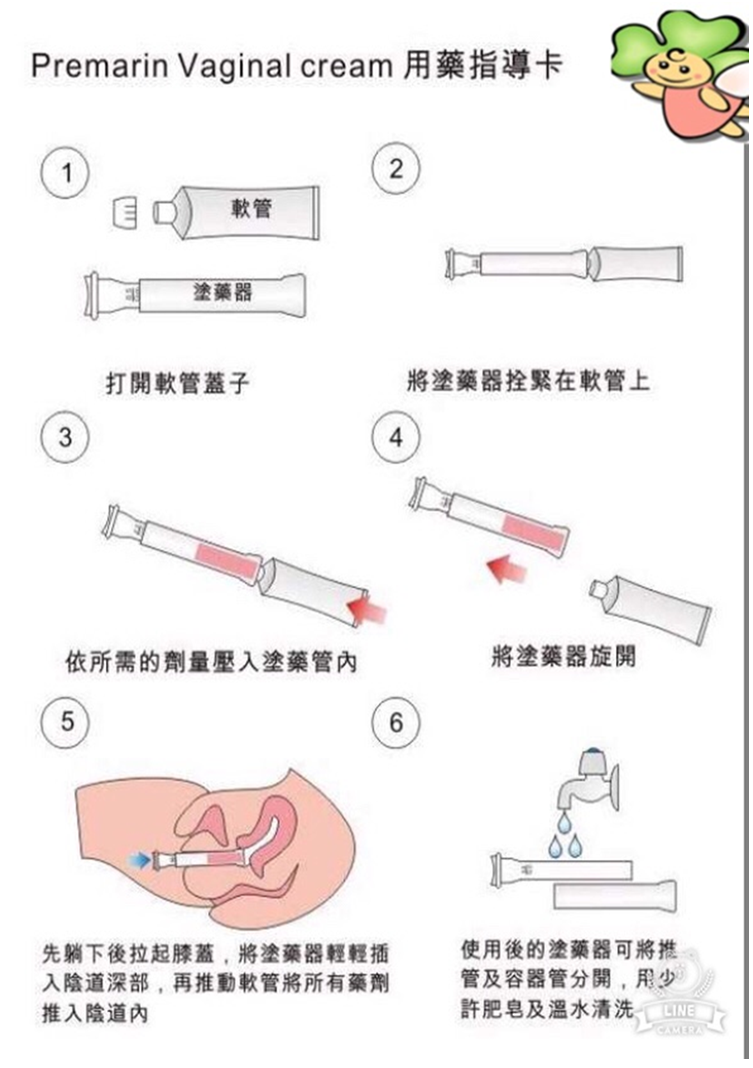 Premarin Vaginal cream 用藥指導卡

1

軟管

塗藥器

打開軟管蓋子

2

將塗藥器拴緊在軟管上

3

依所需的劑量壓入塗藥管內

4

將塗藥器旋開

5

先躺下後拉起膝蓋，將塗藥器輕輕插入陰道深部，再推動軟管將所有藥劑推入陰道內

6

使用後的塗藥器可將推管及容器管分開，用少許肥皂及溫水清洗

LINE CAMERA